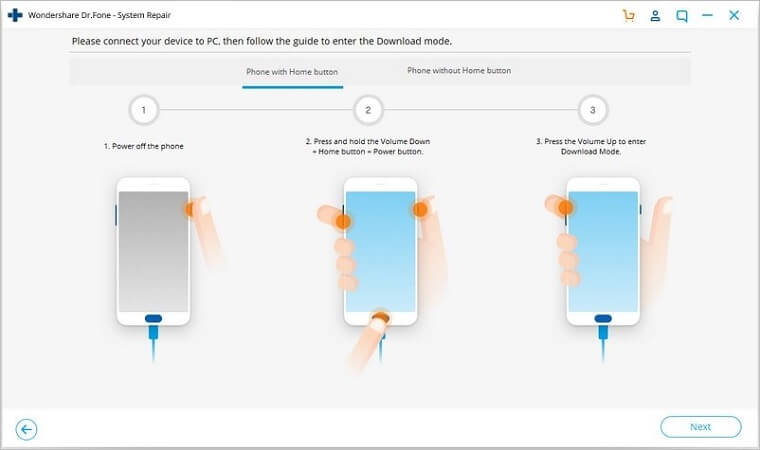 Wondershare Dr.Fone - System Repair

Please connect your device to PC, then follow the guide to enter the Download mode.

Phone with Home button

Phone without Home button

1

2

3

1. Power off the phone

2. Press and hold the Volume Down + Home button + Power button.

3. Press the Volume Up to enter Download Mode.

Next